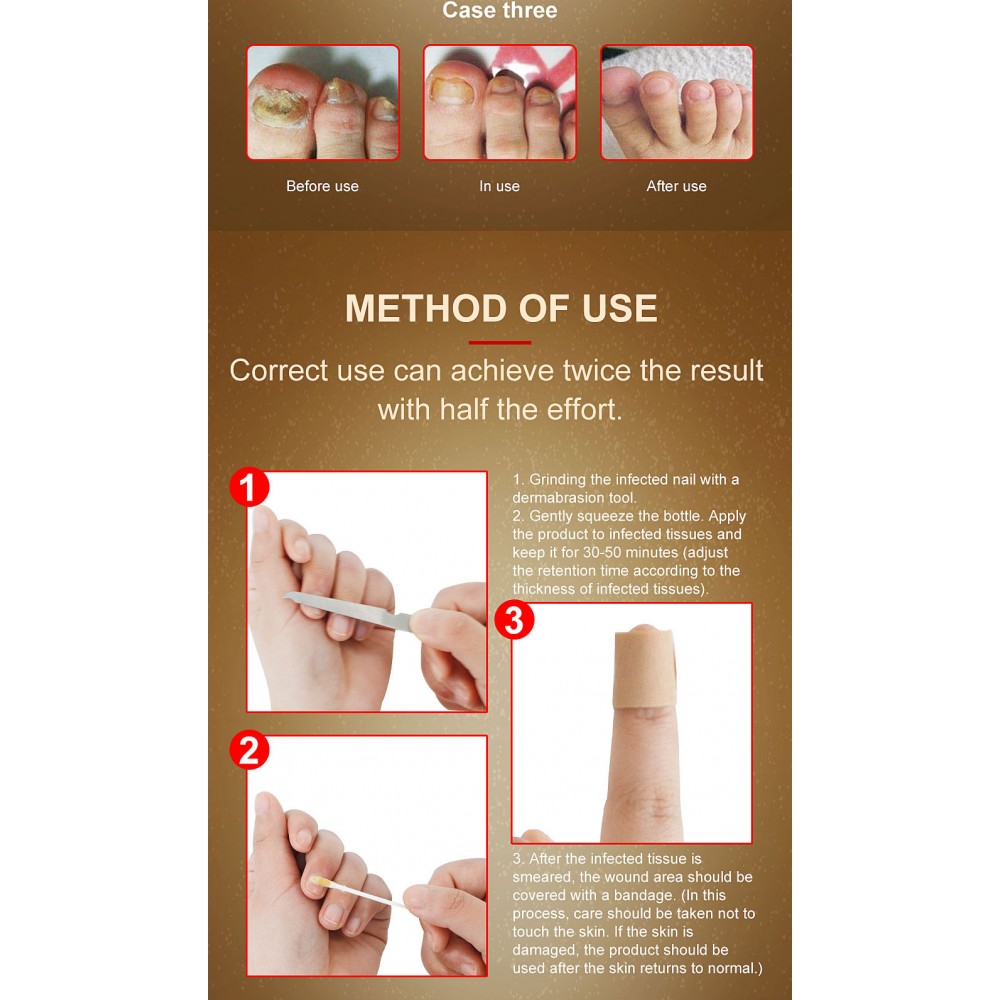 Case three

Before use

In use

After use

METHOD OF USE

Correct use can achieve twice the result with half the effort.

1

1. Grinding the infected nail with a dermabrasion tool.
2. Gently squeeze the bottle. Apply the product to infected tissues and keep it for 30-50 minutes (adjust the retention time according to the thickness of infected tissues).

3

2

3. After the infected tissue is smeared, the wound area should be covered with a bandage. (In this process, care should be taken not to touch the skin. If the skin is damaged, the product should be used after the skin returns to normal.)